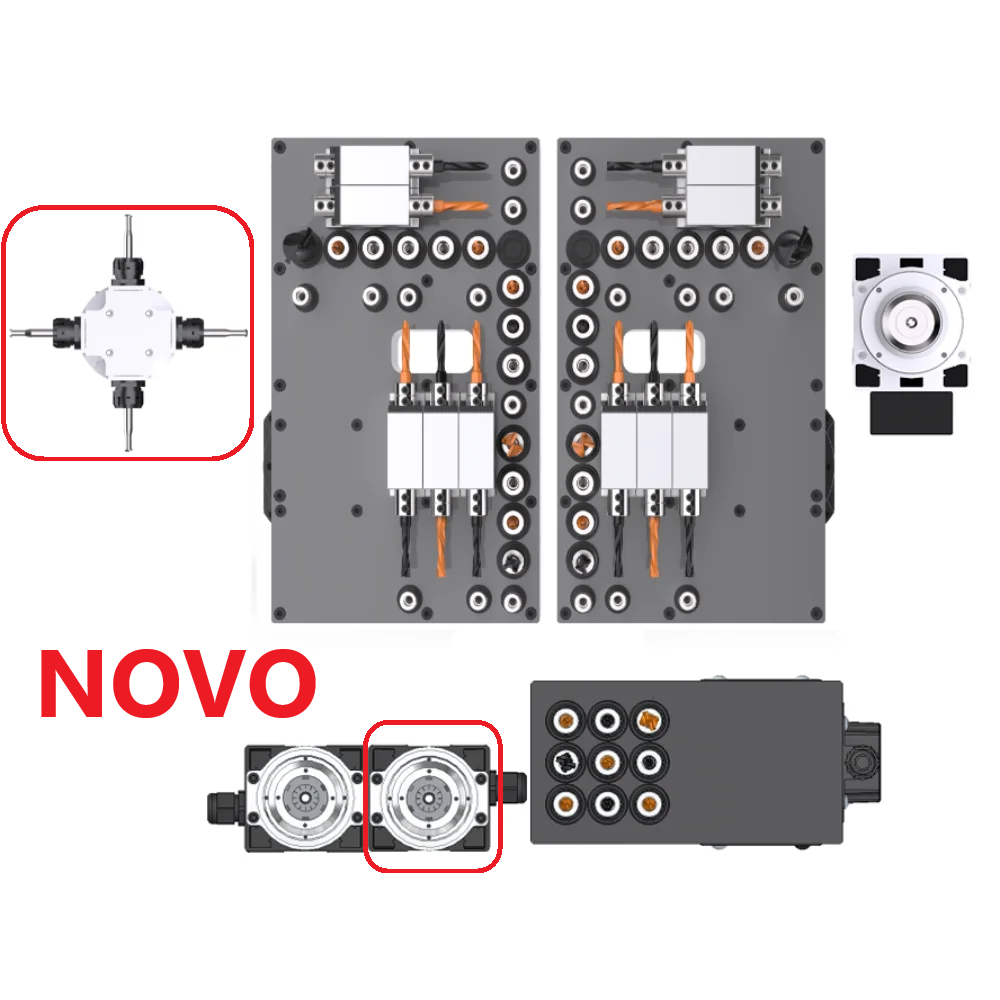 NOVO